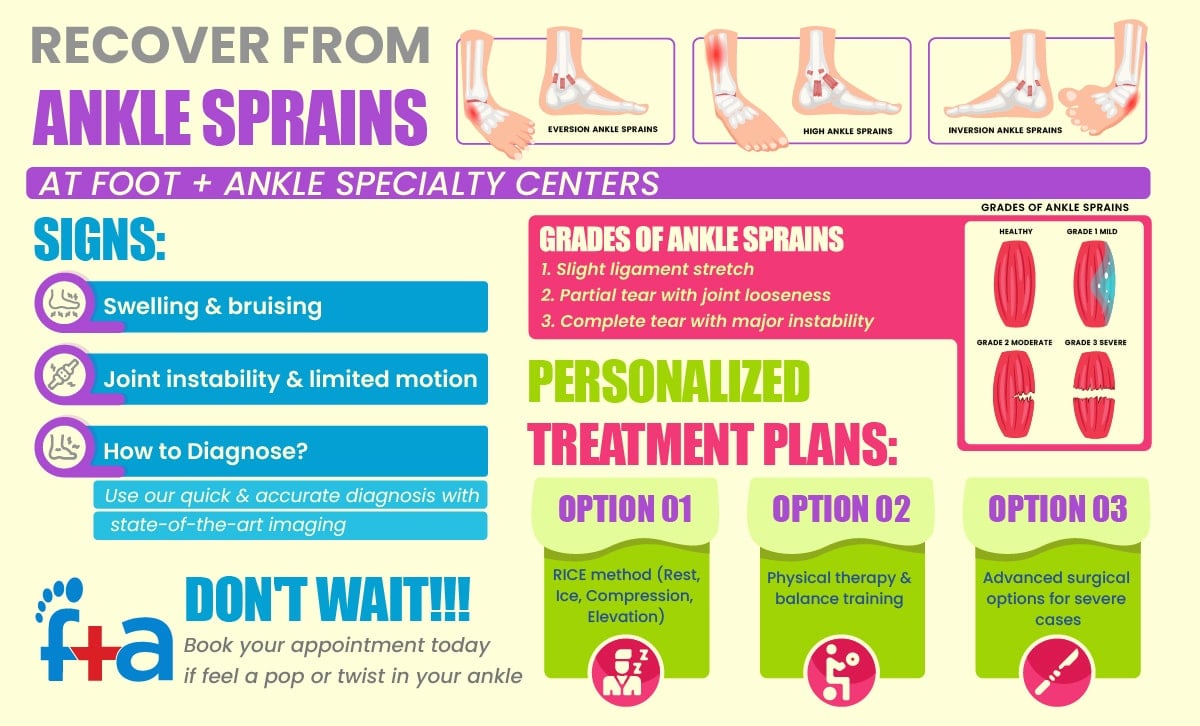 RECOVER FROM
ANKLE SPRAINS

EVERSION ANKLE SPRAINS

HIGH ANKLE SPRAINS

INVERSION ANKLE SPRAINS

AT FOOT + ANKLE SPECIALTY CENTERS

SIGNS:

Swelling & bruising

Joint instability & limited motion

How to Diagnose?

Use our quick & accurate diagnosis with state-of-the-art imaging

GRADES OF ANKLE SPRAINS
1. Slight ligament stretch
2. Partial tear with joint looseness
3. Complete tear with major instability

GRADES OF ANKLE SPRAINS
HEALTHY
GRADE 1 MILD
GRADE 2 MODERATE
GRADE 3 SEVERE

PERSONALIZED
TREATMENT PLANS:

OPTION 01
RICE method (Rest, Ice, Compression, Elevation)

OPTION 02
Physical therapy & balance training

OPTION 03
Advanced surgical options for severe cases

f+a

DON'T WAIT!!!
Book your appointment today if feel a pop or twist in your ankle